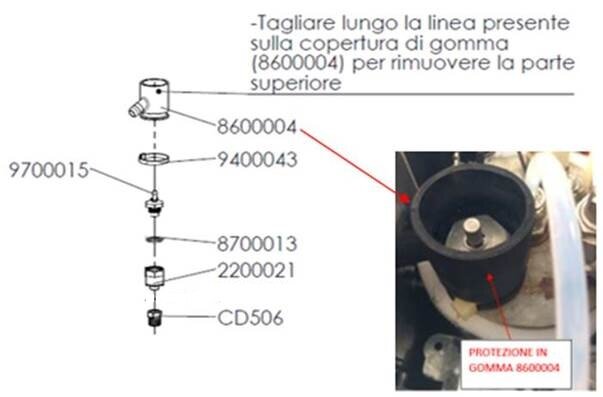 -Tagliare lungo la linea presente sulla copertura di gomma (8600004) per rimuovere la parte superiore

8600004
9400043
9700015
8700013
2200021
CD506

PROTEZIONE IN GOMMA 8600004